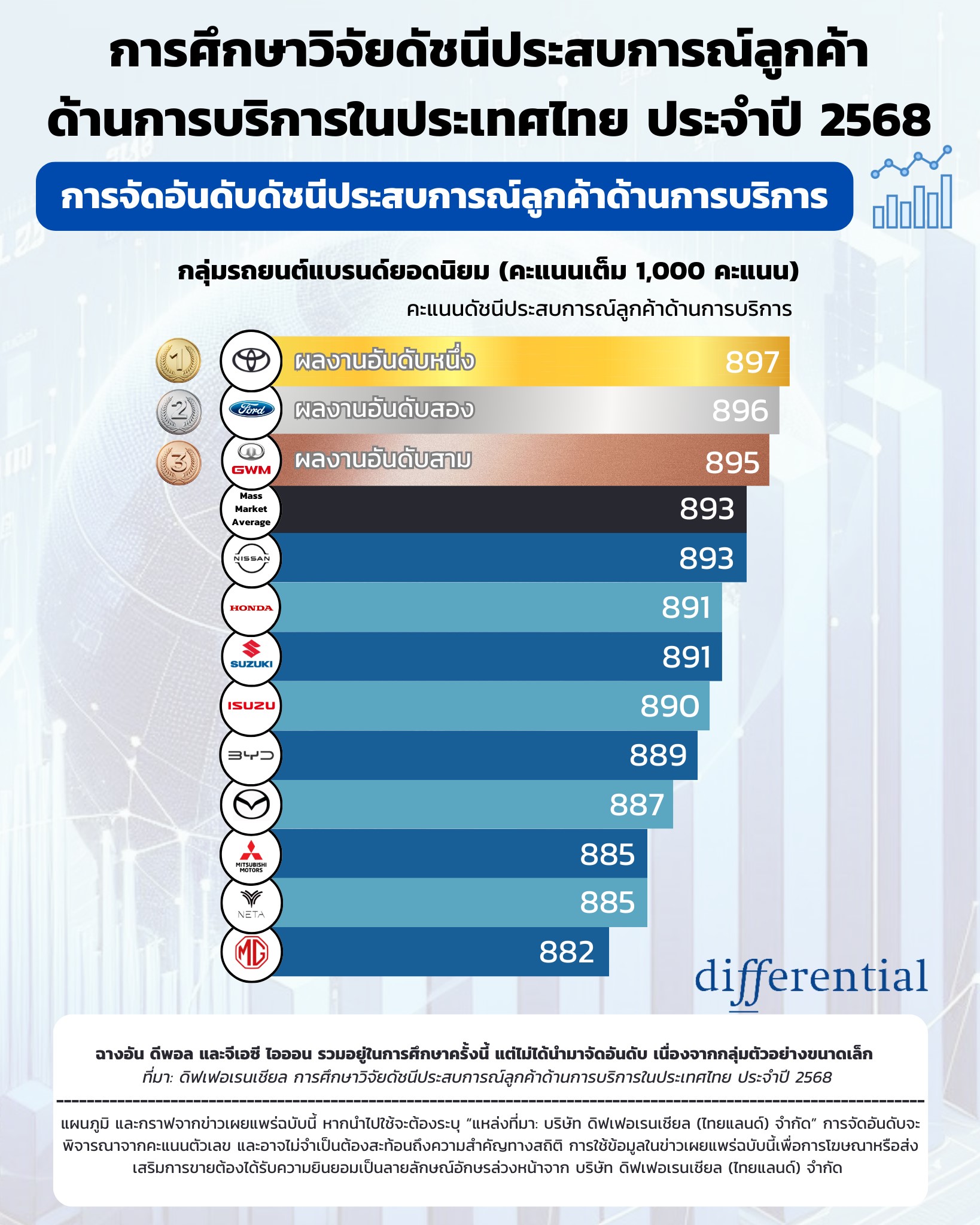 การศึกษาวิจัยดัชนีประสบการณ์ลูกค้า ด้านการบริการในประเทศไทย ประจำปี 2568

การจัดอันดับดัชนีประสบการณ์ลูกค้าด้านการบริการ

กลุ่มรถยนต์แบรนด์ยอดนิยม (คะแนนเต็ม 1,000 คะแนน)

คะแนนดัชนีประสบการณ์ลูกค้าด้านการบริการ

1 ผลงานอันดับหนึ่ง 897
2 Ford ผลงานอันดับสอง 896
3 GWM ผลงานอันดับสาม 895
Mass Market Average 893
NISSAN 893
HONDA 891
SUZUKI 891
ISUZU 890
BYD 889
887
MITSUBISHI MOTORS 885
NETA 885
MG 882

differential

ฉางอัน ดีพอล และจีเอซี ไอออน รวมอยู่ในการศึกษาครั้งนี้ แต่ไม่ได้นำมาจัดอันดับ เนื่องจากกลุ่มตัวอย่างขนาดเล็ก
ที่มา: ดิฟเฟอเรนเชียล การศึกษาวิจัยดัชนีประสบการณ์ลูกค้าด้านการบริการในประเทศไทย ประจำปี 2568

แผนภูมิ และกราฟจากข่าวเผยแพร่ฉบับนี้ หากนำไปใช้จะต้องระบุ “แหล่งที่มา: บริษัท ดิฟเฟอเรนเชียล (ไทยแลนด์) จำกัด” การจัดอันดับจะพิจารณาจากคะแนนตัวเลข และอาจไม่จำเป็นต้องสะท้อนถึงความสำคัญทางสถิติ การใช้ข้อมูลในข่าวเผยแพร่ฉบับนี้เพื่อการโฆษณาหรือส่งเสริมการขายต้องได้รับความยินยอมเป็นลายลักษณ์อักษรล่วงหน้าจาก บริษัท ดิฟเฟอเรนเชียล (ไทยแลนด์) จำกัด